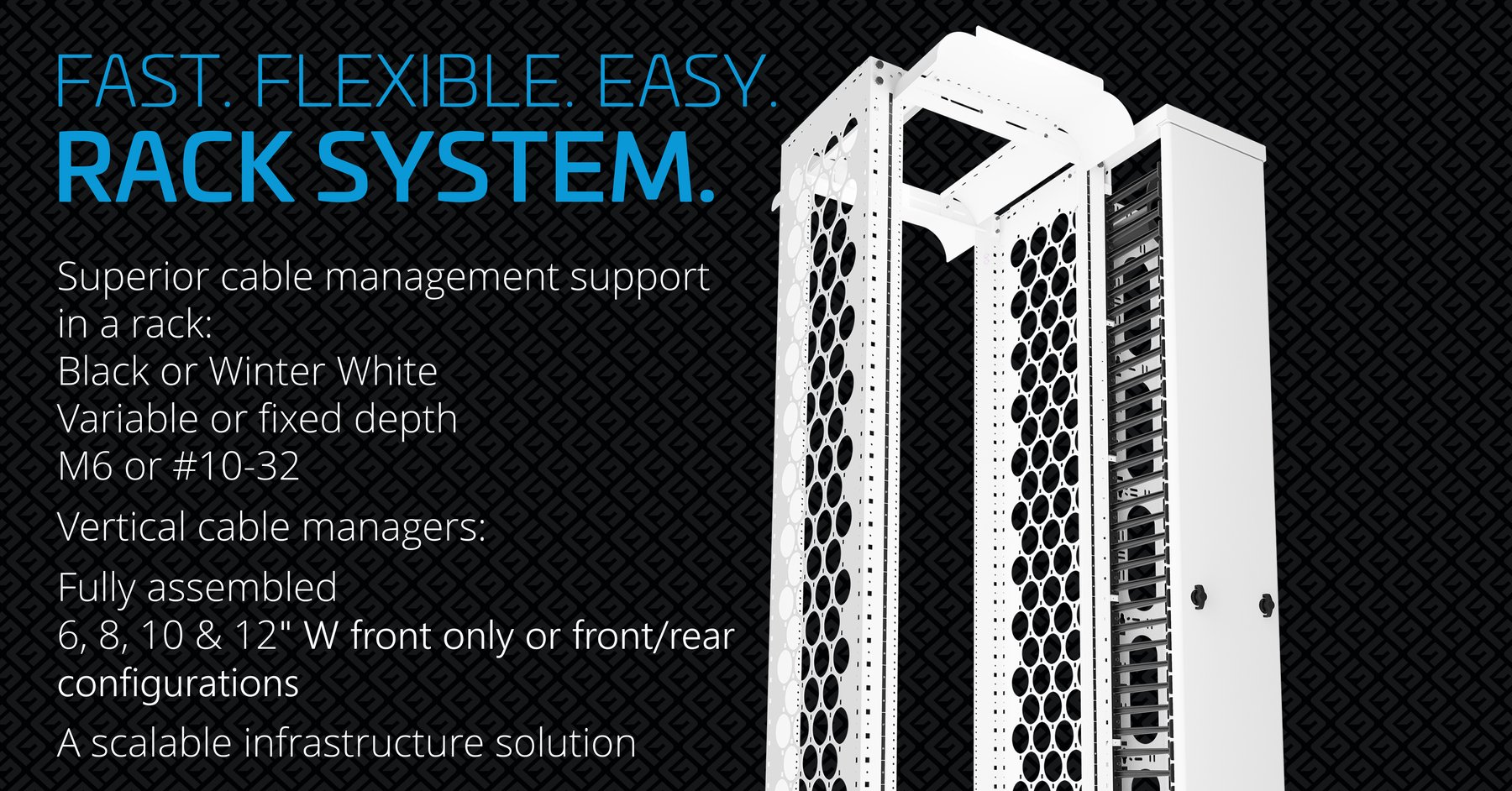 FAST. FLEXIBLE. EASY.
RACK SYSTEM.

Superior cable management support in a rack:
Black or Winter White
Variable or fixed depth
M6 or #10-32

Vertical cable managers:

Fully assembled
6, 8, 10 & 12" W front only or front/rear configurations

A scalable infrastructure solution