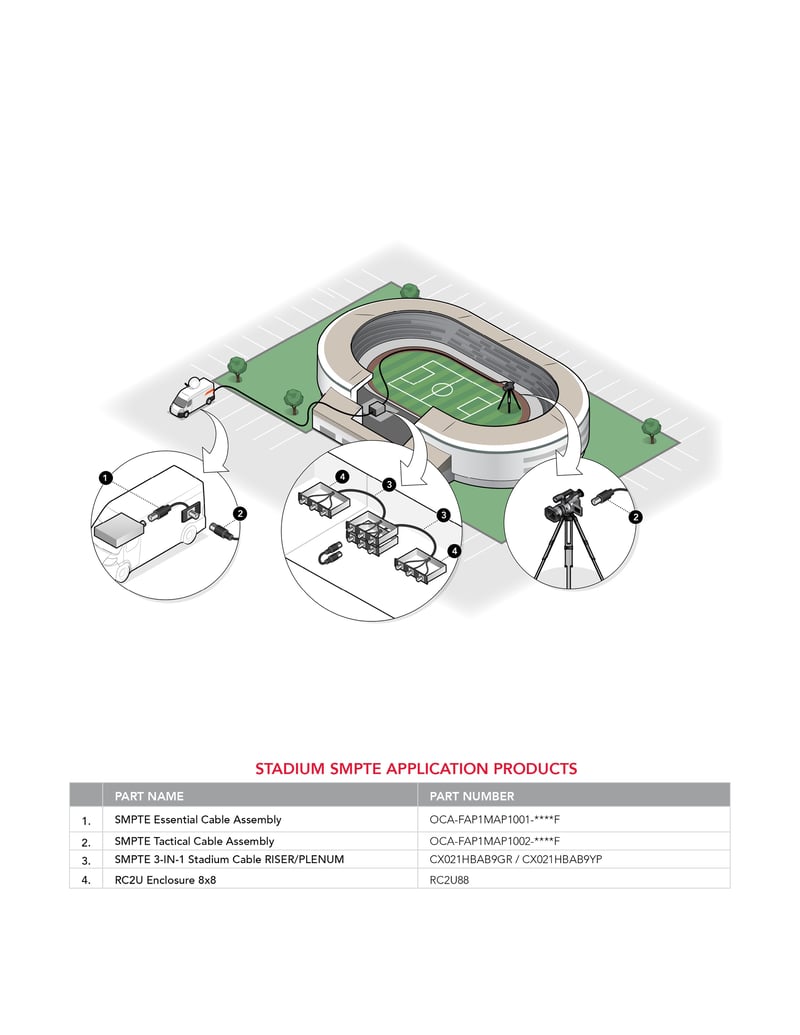 1

2

4

3

3

4

2

STADIUM SMPTE APPLICATION PRODUCTS

| | PART NAME | PART NUMBER |
|---|---|---|
| 1. | SMPTE Essential Cable Assembly | OCA-FAP1MAP1001-****F |
| 2. | SMPTE Tactical Cable Assembly | OCA-FAP1MAP1002-****F |
| 3. | SMPTE 3-IN-1 Stadium Cable RISER/PLENUM | CX021HBAB9GR / CX021HBAB9YP |
| 4. | RC2U Enclosure 8x8 | RC2U88 |