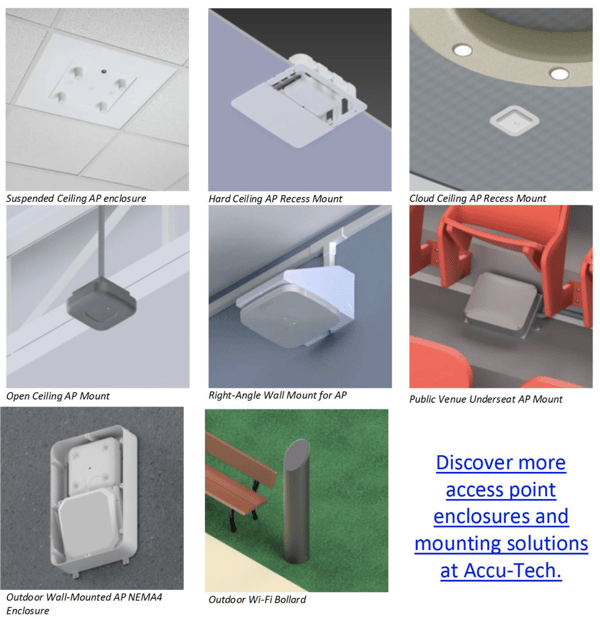 Suspended Ceiling AP enclosure

Hard Ceiling AP Recess Mount

Cloud Ceiling AP Recess Mount

Open Ceiling AP Mount

Right-Angle Wall Mount for AP

Public Venue Underseat AP Mount

Outdoor Wall-Mounted AP NEMA4 Enclosure

Outdoor Wi-Fi Bollard

Discover more access point enclosures and mounting solutions at Accu-Tech.