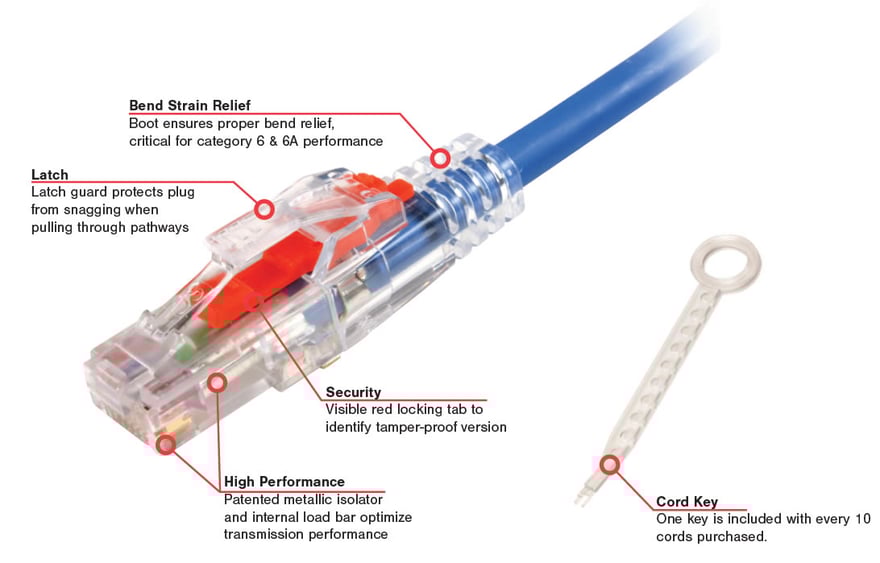 Bend Strain Relief
Boot ensures proper bend relief, critical for category 6 & 6A performance

Latch
Latch guard protects plug from snagging when pulling through pathways

Security
Visible red locking tab to identify tamper-proof version

High Performance
Patented metallic isolator and internal load bar optimize transmission performance

Cord Key
One key is included with every 10 cords purchased.