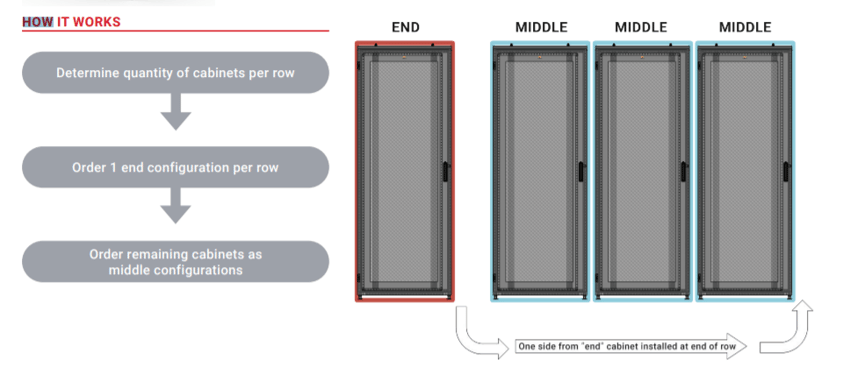 HOW IT WORKS

Determine quantity of cabinets per row

Order 1 end configuration per row

Order remaining cabinets as middle configurations

END

MIDDLE

MIDDLE

MIDDLE

One side from "end" cabinet installed at end of row