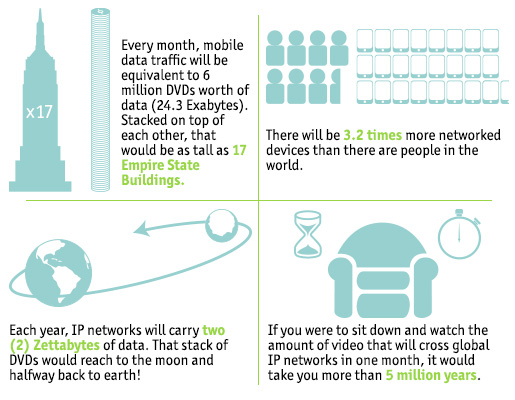 x17

Every month, mobile data traffic will be equivalent to 6 million DVDs worth of data (24.3 Exabytes). Stacked on top of each other, that would be as tall as 17 Empire State Buildings.

There will be 3.2 times more networked devices than there are people in the world.

Each year, IP networks will carry two (2) Zettabytes of data. That stack of DVDs would reach to the moon and halfway back to earth!

If you were to sit down and watch the amount of video that will cross global IP networks in one month, it would take you more than 5 million years.